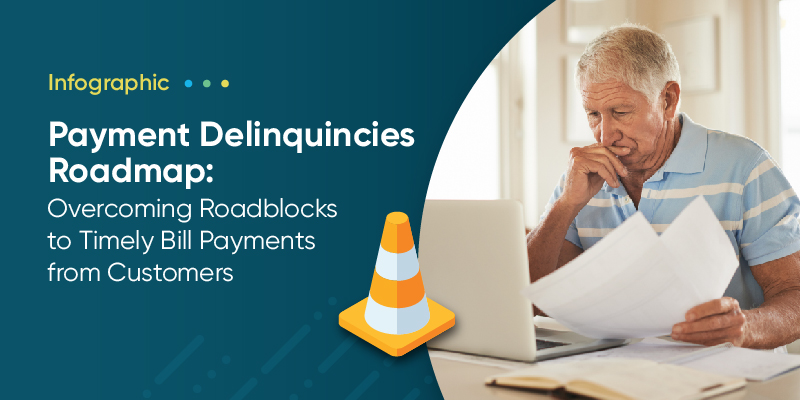 Infographic

Payment Delinquincies Roadmap:
Overcoming Roadblocks to Timely Bill Payments from Customers